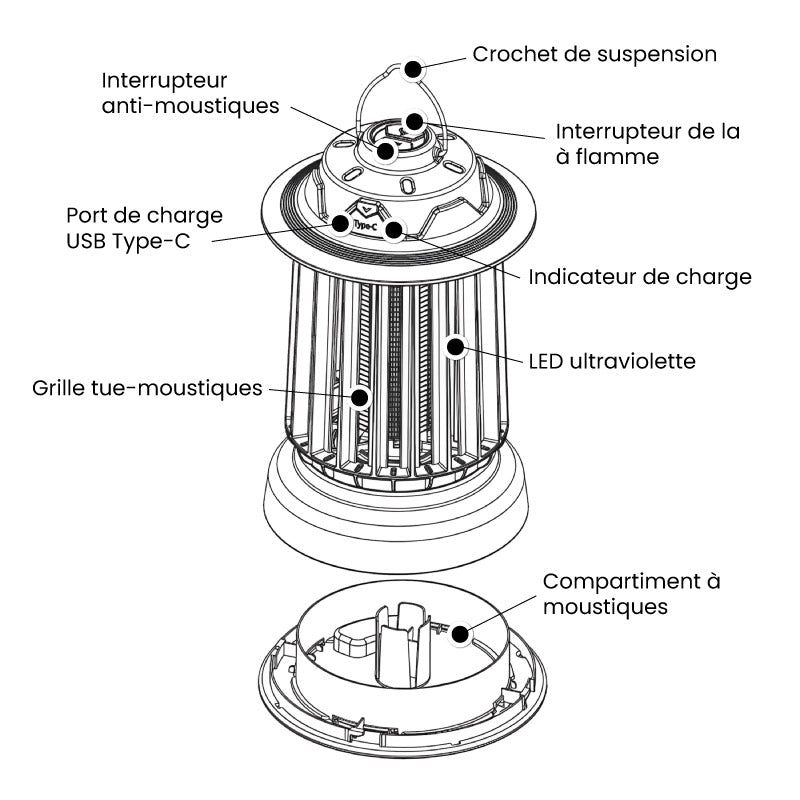 Crochet de suspension

Interrupteur anti-moustiques

Interrupteur de la à flamme

Port de charge USB Type-C

Type-C

Indicateur de charge

LED ultraviolette

Grille tue-moustiques

Compartiment à moustiques