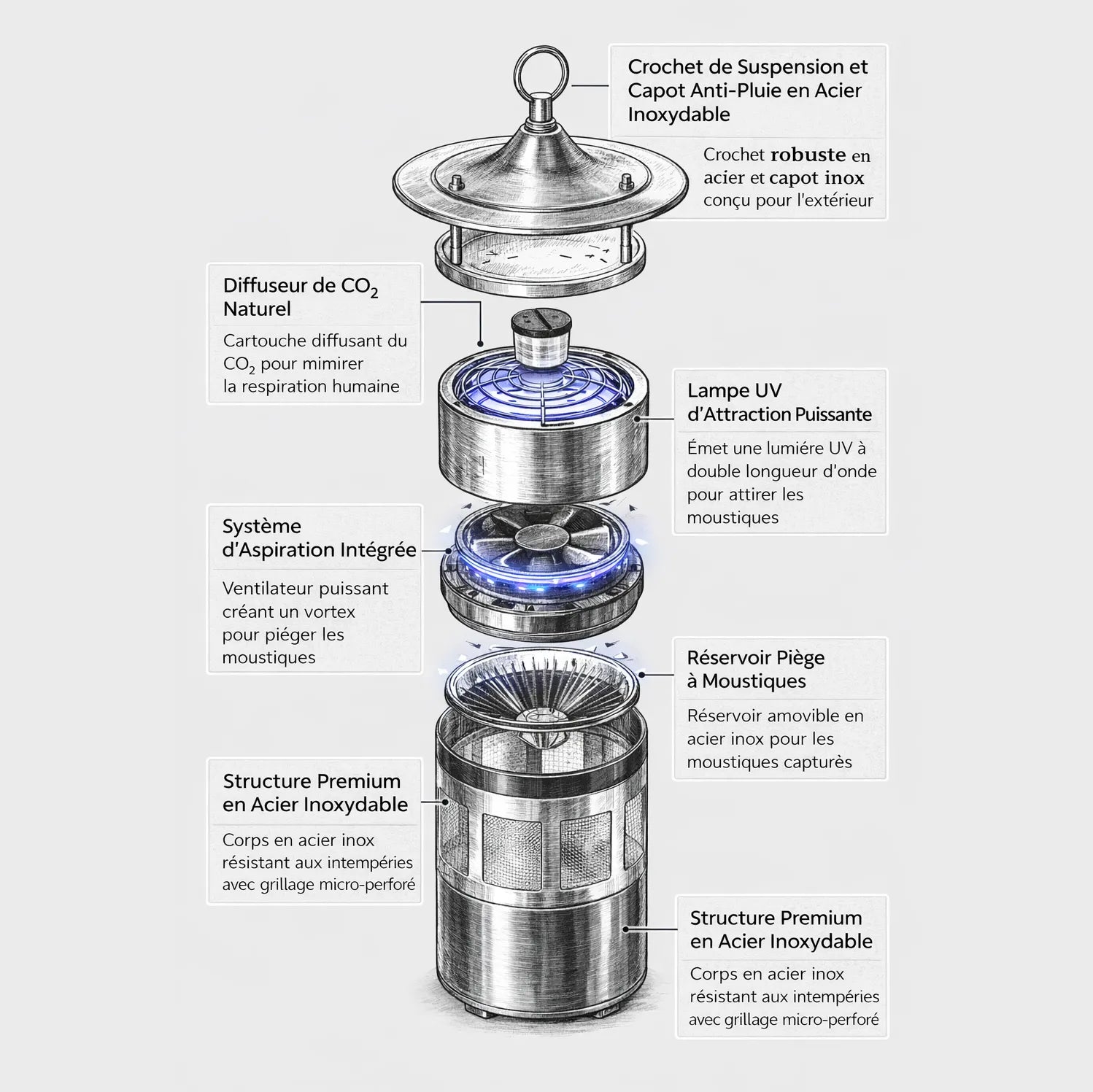 Crochet de Suspension et Capot Anti-Pluie en Acier Inoxydable

Crochet robuste en acier et capot inox conçu pour l'extérieur

Diffuseur de $CO_2$ Naturel

Cartouche diffusant du $CO_2$ pour mimirer la respiration humaine

Lampe UV d'Attraction Puissante

Émet une lumiére UV à double longueur d'onde pour attirer les moustiques

Système d'Aspiration Intégrée

Ventilateur puissant créant un vortex pour piéger les moustiques

Réservoir Piège à Moustiques

Réservoir amovible en acier inox pour les moustiques capturès

Structure Premium en Acier Inoxydable

Corps en acier inox résistant aux intempéries avec grillage micro-perforé

Structure Premium en Acier Inoxydable

Corps en acier inox résistant aux intempéries avec grillage micro-perforé